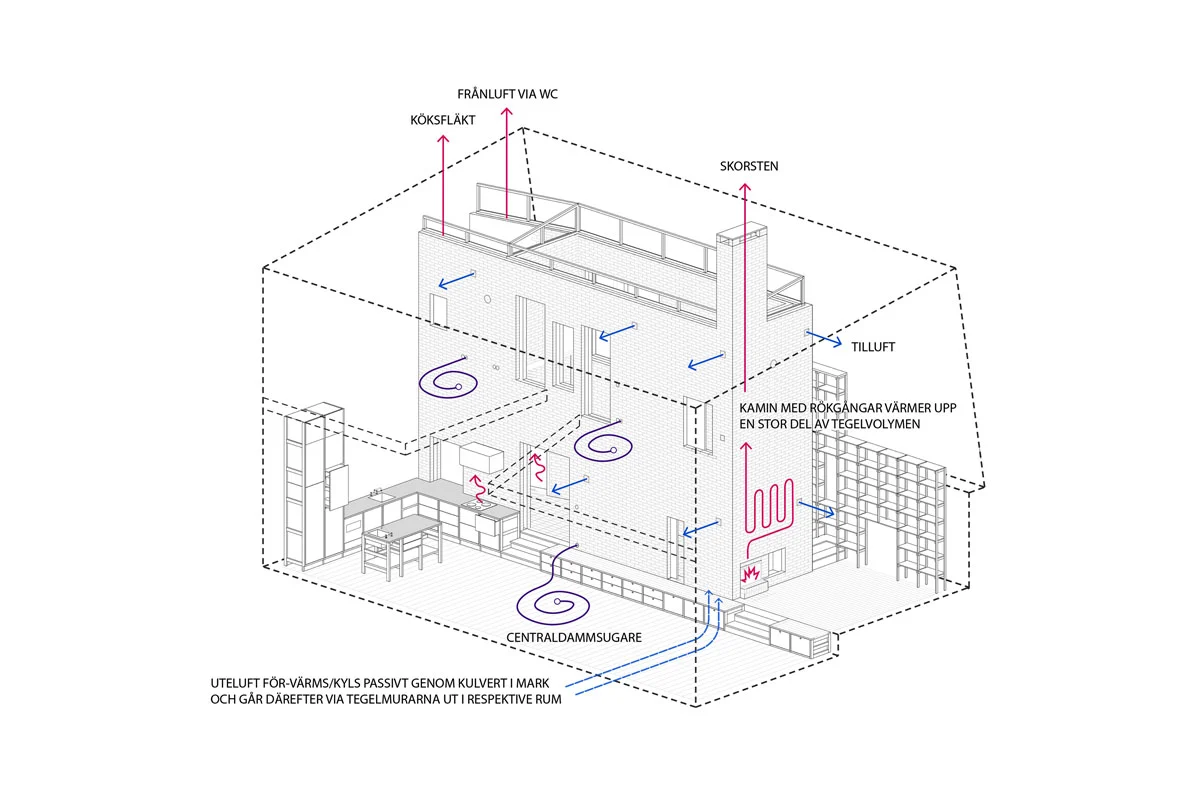 FRÅNLUFT VIA WC

KÖKSFLÄKT

SKORSTEN

TILLUFT

KAMIN MED RÖKGÅNGAR VÄRMER UPP EN STOR DEL AV TEGELVOLYMEN

CENTRALDAMMSUGARE

UTELUFT FÖR-VÄRMS/KYLS PASSIVT GENOM KULVERT I MARK OCH GÅR DÄREFTER VIA TEGELMURARNA UT I RESPEKTIVE RUM