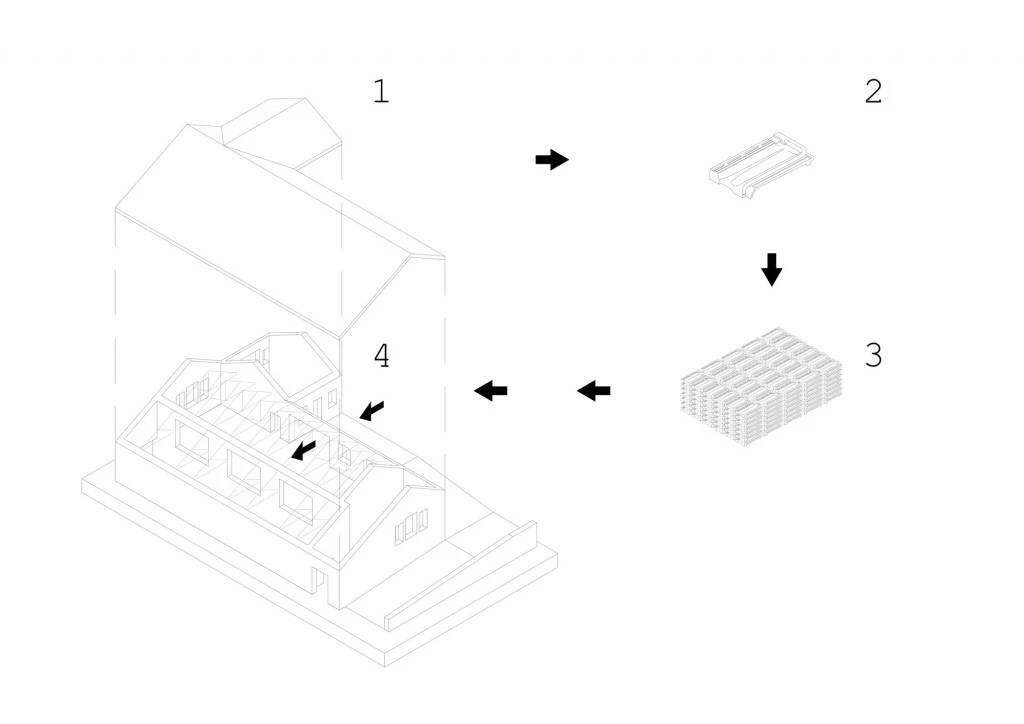 1

2

3

4