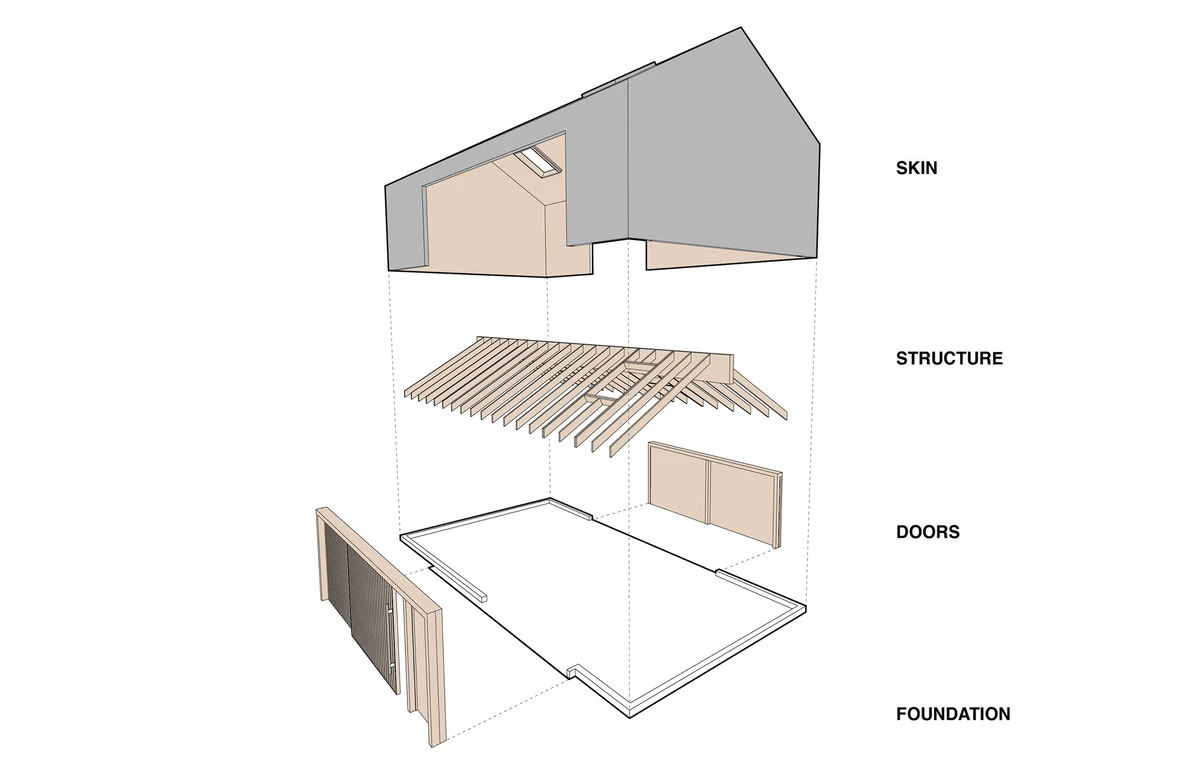 SKIN

STRUCTURE

DOORS

FOUNDATION