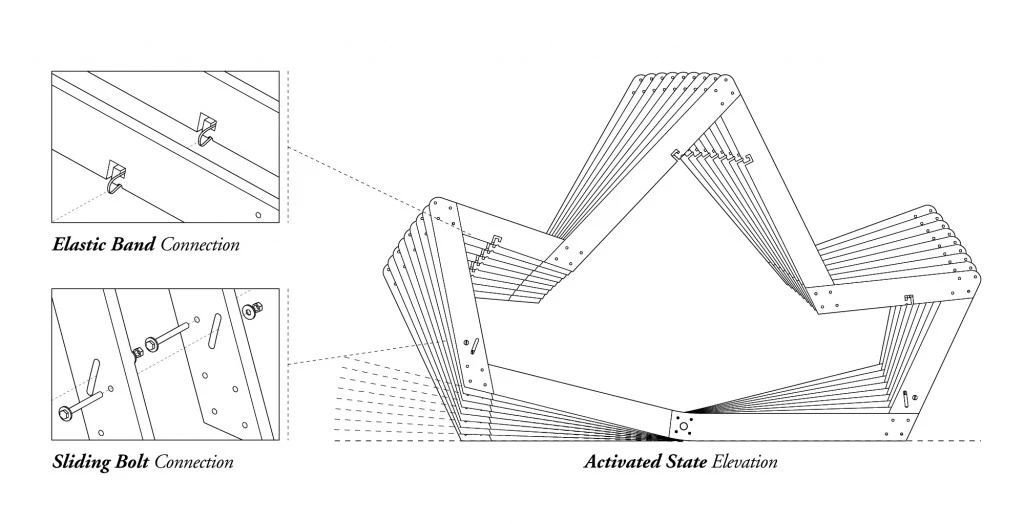 Elastic Band Connection

Sliding Bolt Connection

Activated State Elevation