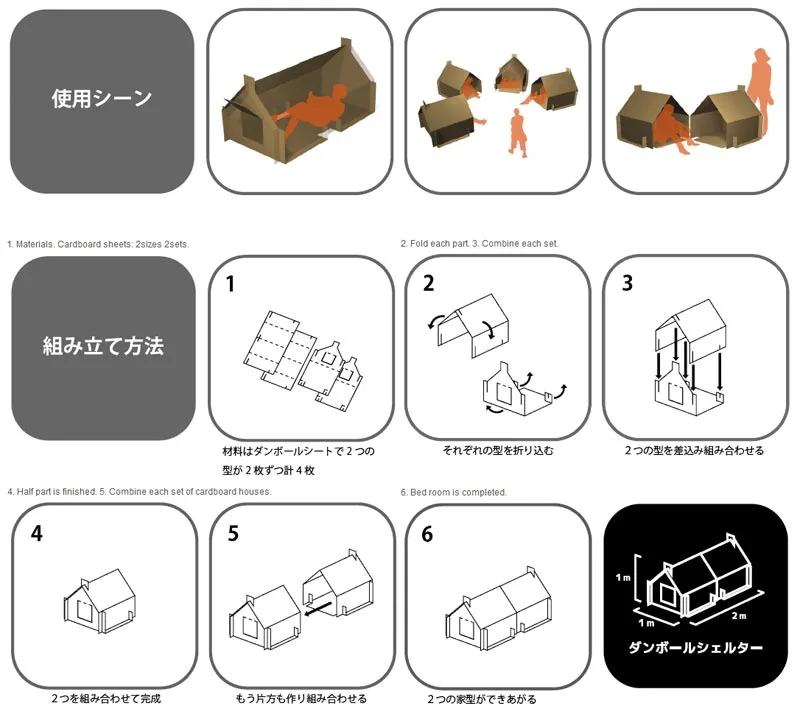 使用シーン

1. Materials. Cardboard sheets: 2sizes 2sets.

2. Fold each part. 3. Combine each set.

組み立て方法

1

材料はダンボールシートで２つの型が２枚ずつ計４枚

2

それぞれの型を折り込む

3

２つの型を差込み組み合わせる

4. Half part is finished. 5. Combine each set of cardboard houses.

6. Bed room is completed.

4

２つを組み合わせて完成

5

もう片方も作り組み合わせる

6

２つの家型ができあがる

1 m

1 m

2 m

ダンボールシェルター